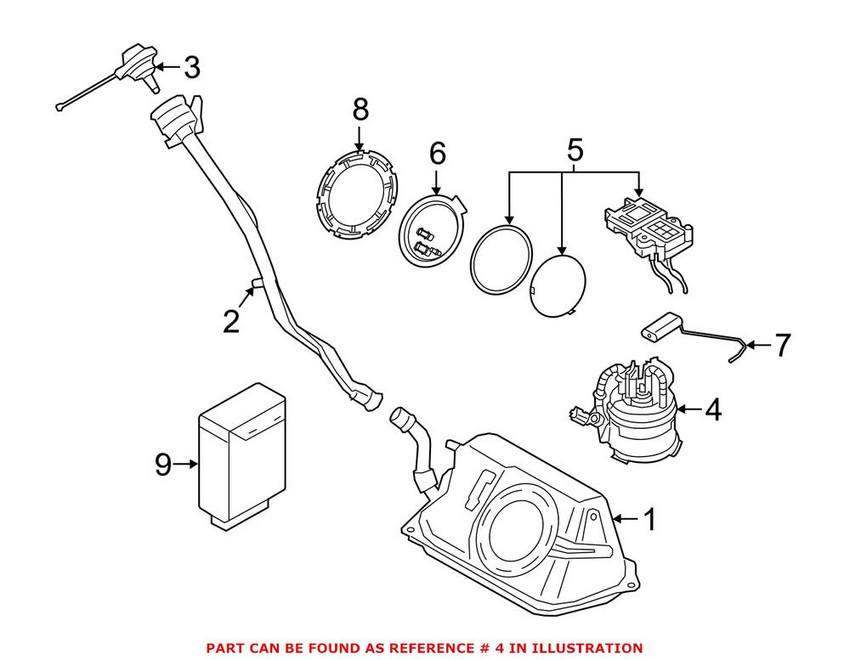 3

8

6

5

2

7

4

9

1

PART CAN BE FOUND AS REFERENCE # 4 IN ILLUSTRATION